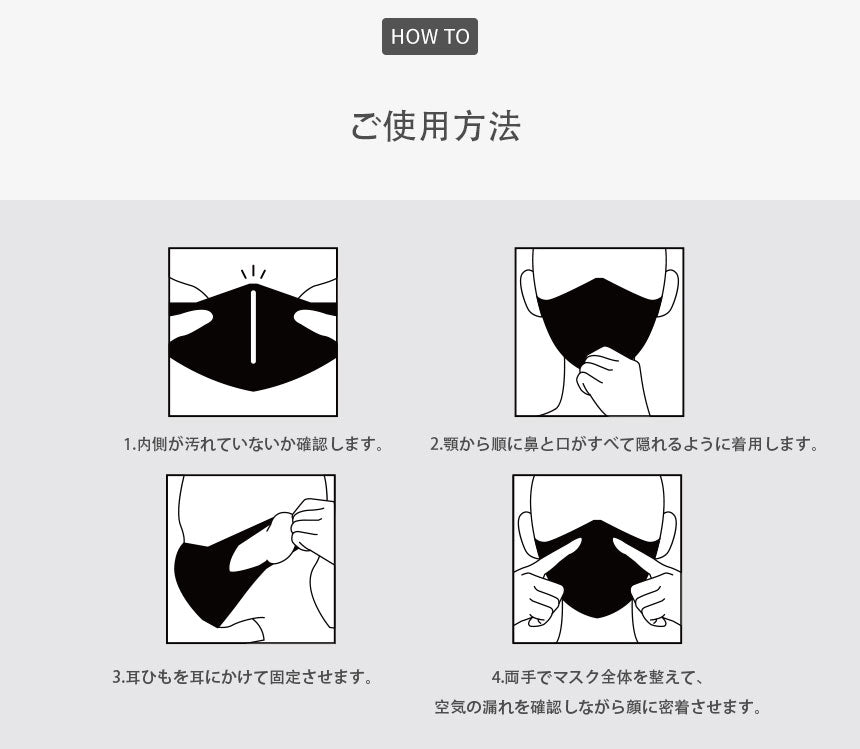 HOW TO

ご使用方法

1.内側が汚れていないか確認します。

2.顎から順に鼻と口がすべて隠れるように着用します。

3.耳ひもを耳にかけて固定させます。

4.両手でマスク全体を整えて、
空気の漏れを確認しながら顔に密着させます。