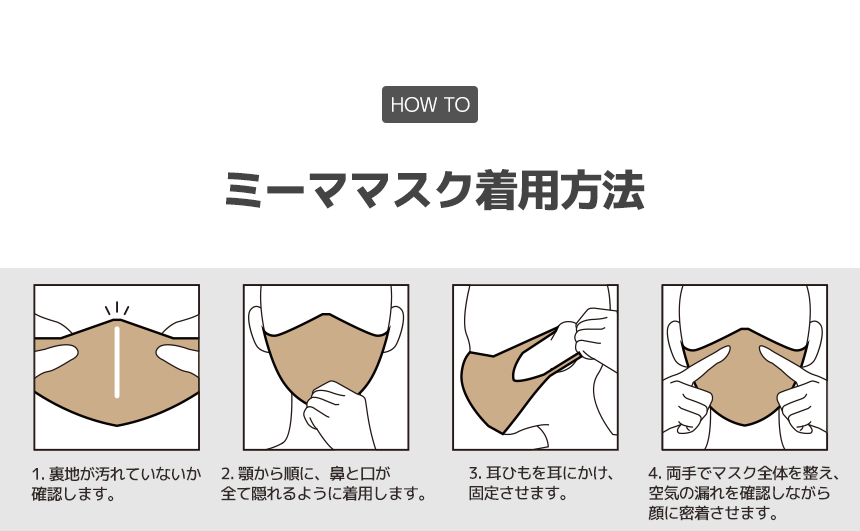 HOW TO

ミーママスク着用方法

1. 裏地が汚れていないか確認します。

2. 顎から順に、鼻と口が全て隠れるように着用します。

3. 耳ひもを耳にかけ、固定させます。

4. 両手でマスク全体を整え、空気の漏れを確認しながら顔に密着させます。